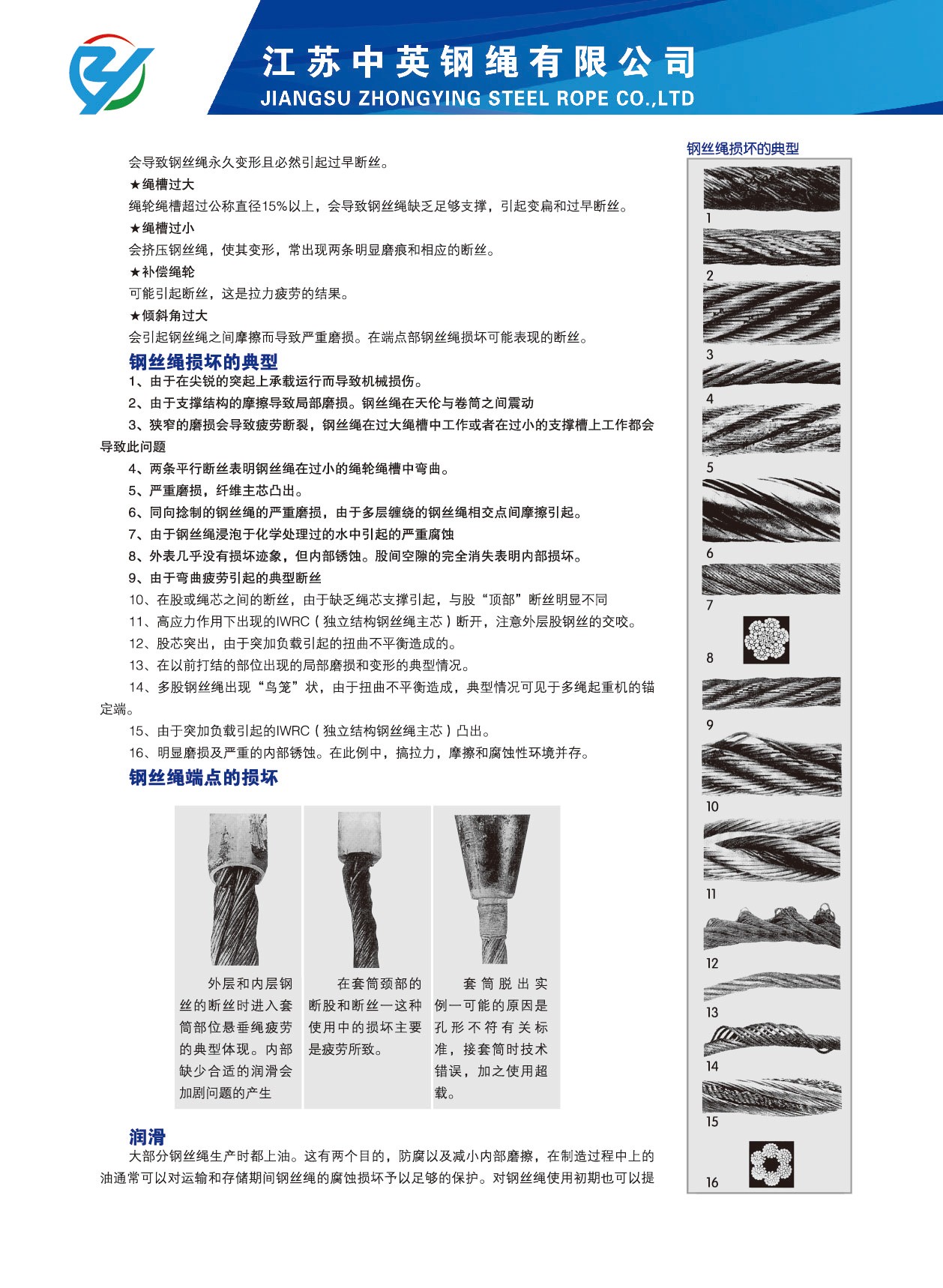 江苏中英钢绳有限公司
JIANGSU ZHONGYING STEEL ROPE CO.,LTD

会导致钢丝绳永久变形且必然引起过早断丝。
★绳槽过大
绳轮绳槽超过公称直径15%以上，会导致钢丝绳缺乏足够支撑，引起变扁和过早断丝。
★绳槽过小
会挤压钢丝绳，使其变形，常出现两条明显磨痕和相应的断丝。
★补偿绳轮
可能引起断丝，这是拉力疲劳的结果。
★倾斜角过大
会引起钢丝绳之间摩擦而导致严重磨损。在端点部钢丝绳损坏可能表现的断丝。

钢丝绳损坏的典型
1、由于在尖锐的突起上承载运行而导致机械损伤。
2、由于支撑结构的摩擦导致局部磨损。钢丝绳在天伦与卷筒之间震动
3、狭窄的磨损会导致疲劳断裂，钢丝绳在过大绳槽中工作或者在过小的支撑槽上工作都会导致此问题
4、两条平行断丝表明钢丝绳在过小的绳轮绳槽中弯曲。
5、严重磨损，纤维主芯凸出。
6、同向捻制的钢丝绳的严重磨损，由于多层缠绕的钢丝绳相交点间摩擦引起。
7、由于钢丝绳浸泡于化学处理过的水中引起的严重腐蚀
8、外表几乎没有损坏迹象，但内部锈蚀。股间空隙的完全消失表明内部损坏。
9、由于弯曲疲劳引起的典型断丝
10、在股或绳芯之间的断丝，由于缺乏绳芯支撑引起，与股“顶部”断丝明显不同
11、高应力作用下出现的IWRC（独立结构钢丝绳主芯）断开，注意外层股钢丝的交咬。
12、股芯突出，由于突加负载引起的扭曲不平衡造成的。
13、在以前打结的部位出现的局部磨损和变形的典型情况。
14、多股钢丝绳出现“鸟笼”状，由于扭曲不平衡造成，典型情况可见于多绳起重机的锚定端。
15、由于突加负载引起的IWRC（独立结构钢丝绳主芯）凸出。
16、明显磨损及严重的内部锈蚀。在此例中，搞拉力，摩擦和腐蚀性环境并存。

钢丝绳端点的损坏

外层和内层钢丝的断丝时进入套筒部位悬垂绳疲劳的典型体现。内部缺少合适的润滑会加剧问题的产生

在套筒颈部的断股和断丝一这种使用中的损坏主要是疲劳所致。

套筒脱出实例一可能的原因是孔形不符有关标准，接套筒时技术错误，加之使用超载。

润滑
大部分钢丝绳生产时都上油。这有两个目的，防腐以及减小内部磨擦，在制造过程中上的油通常可以对运输和存储期间钢丝绳的腐蚀损坏予以足够的保护。对钢丝绳使用初期也可以提

钢丝绳损坏的典型
1
2
3
4
5
6
7
8
9
10
11
12
13
14
15
16